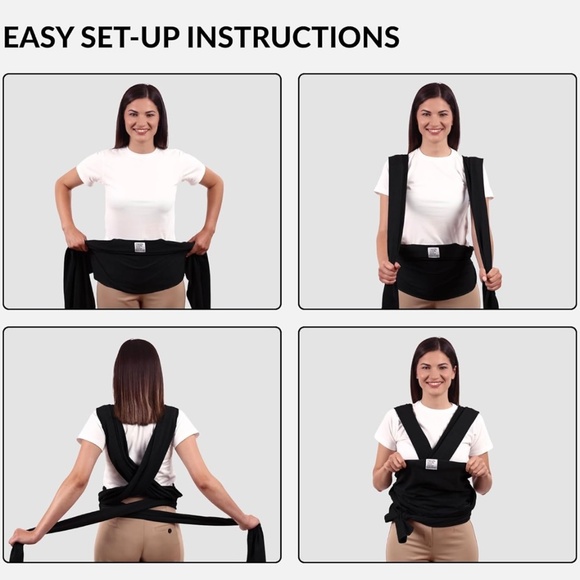 EASY SET-UP INSTRUCTIONS